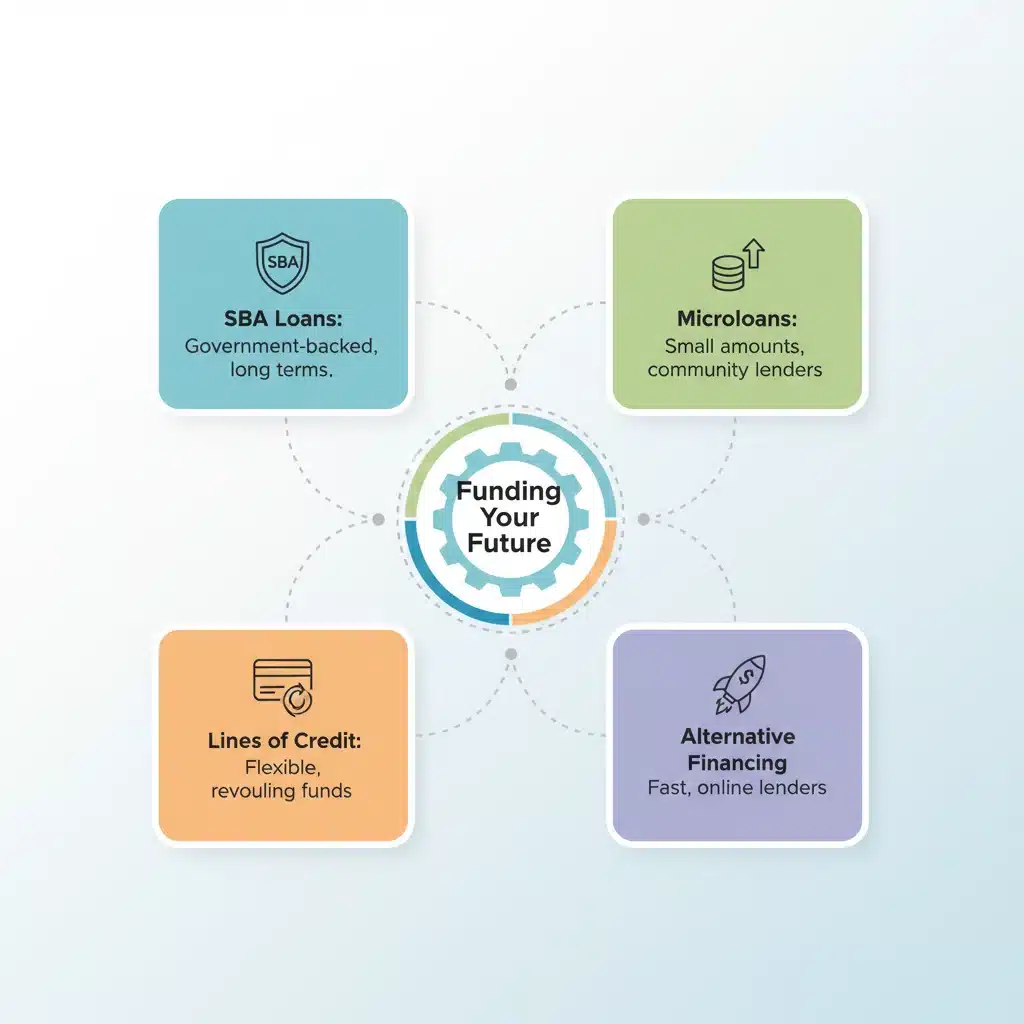 SBA

SBA Loans:
Government-backed, long terms.

Microloans:
Small amounts, community lenders

Funding Your Future

Lines of Credit:
Flexible, revouling funds

$

Alternative Financing
Fast, online lenders